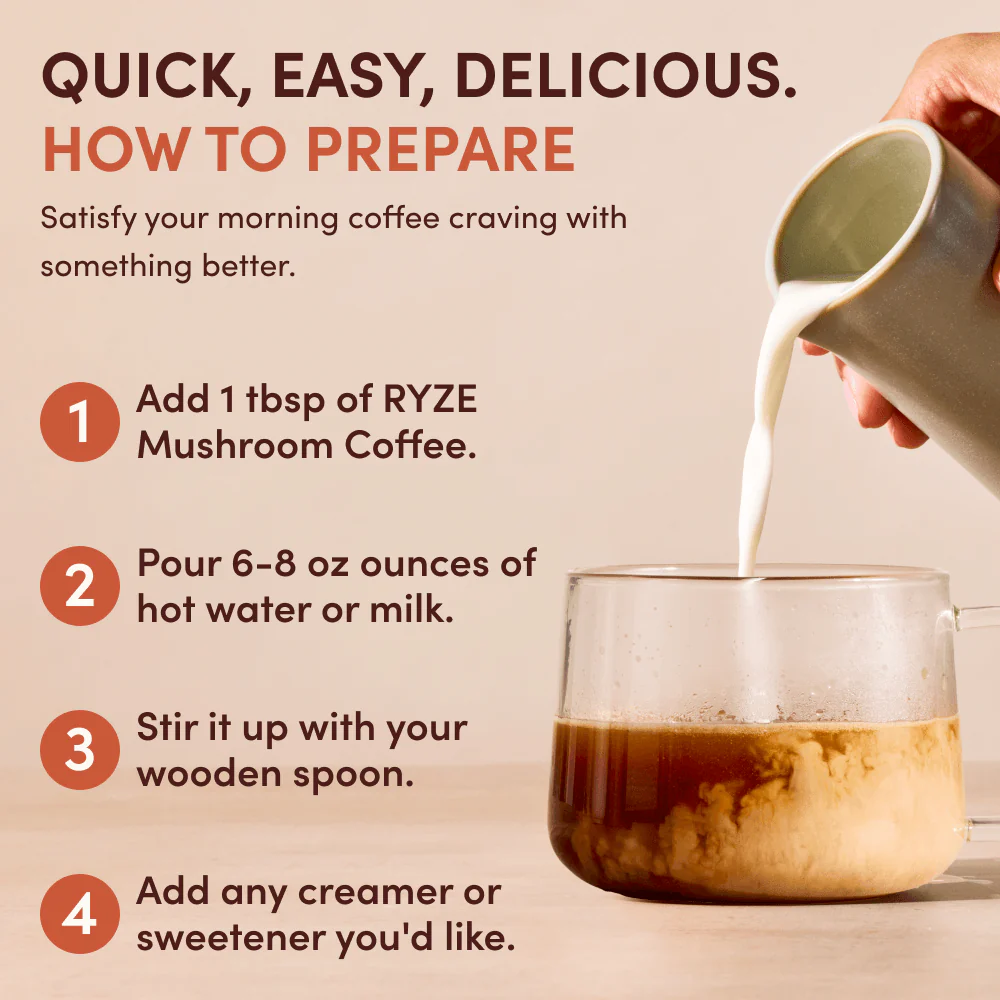 QUICK, EASY, DELICIOUS.
HOW TO PREPARE

Satisfy your morning coffee craving with something better.

1 Add 1 tbsp of RYZE Mushroom Coffee.

2 Pour 6-8 oz ounces of hot water or milk.

3 Stir it up with your wooden spoon.

4 Add any creamer or sweetener you'd like.